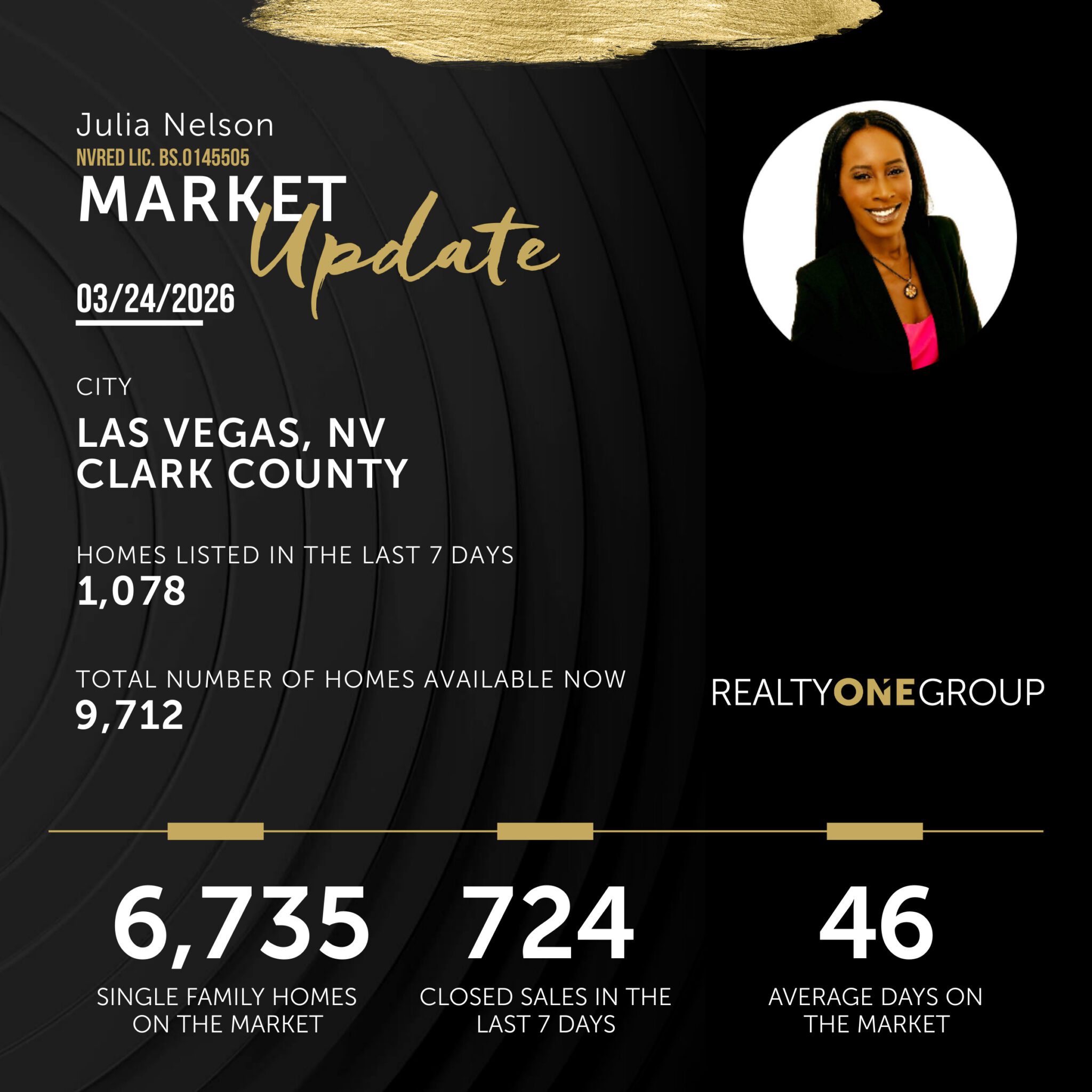 Julia Nelson
NVRED LIC. BS.0145505
MARKET Update
03/24/2026

CITY
LAS VEGAS, NV
CLARK COUNTY

HOMES LISTED IN THE LAST 7 DAYS
1,078

TOTAL NUMBER OF HOMES AVAILABLE NOW
9,712

REALTYONEGROUP

6,735
SINGLE FAMILY HOMES ON THE MARKET

724
CLOSED SALES IN THE LAST 7 DAYS

46
AVERAGE DAYS ON THE MARKET